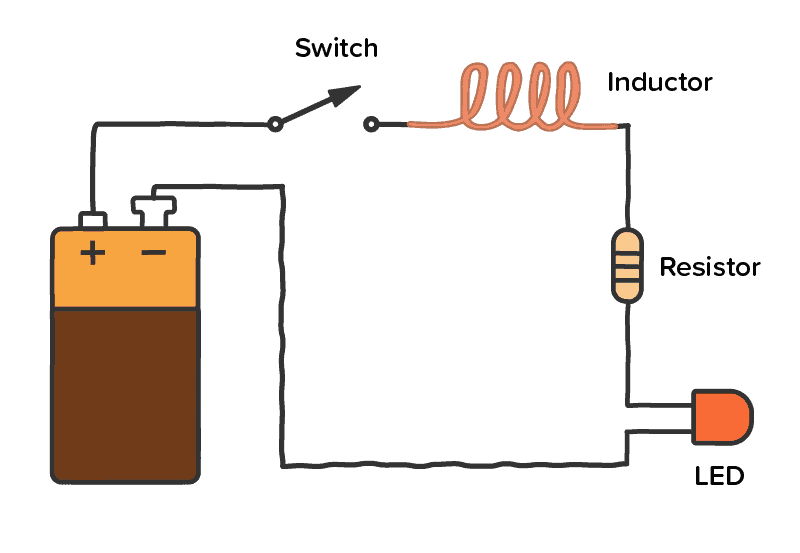 Switch

Inductor

+ −

Resistor

LED